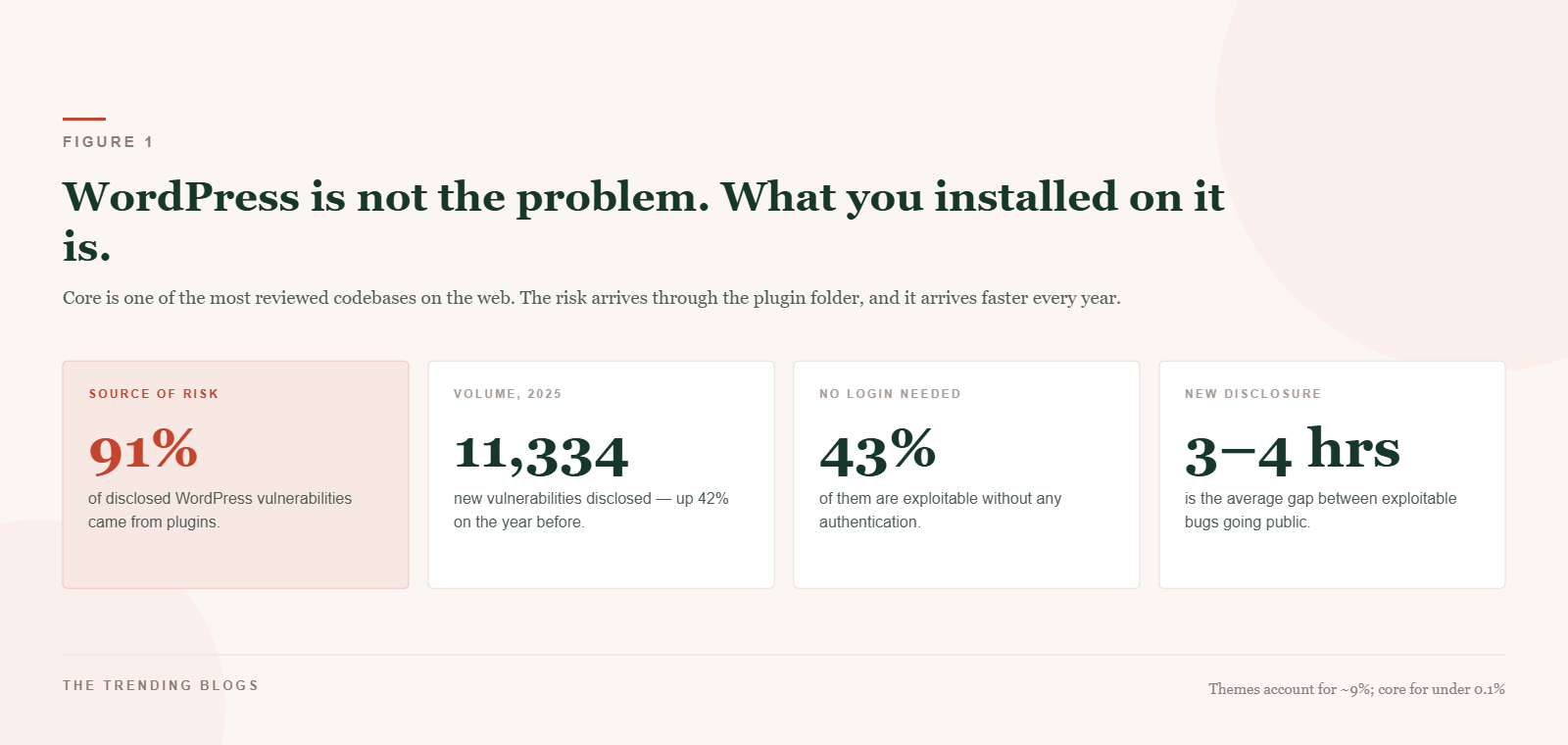 FIGURE 1

WordPress is not the problem. What you installed on it is.

Core is one of the most reviewed codebases on the web. The risk arrives through the plugin folder, and it arrives faster every year.

SOURCE OF RISK

91%

of disclosed WordPress vulnerabilities came from plugins.

VOLUME, 2025

11,334

new vulnerabilities disclosed — up 42% on the year before.

NO LOGIN NEEDED

43%

of them are exploitable without any authentication.

NEW DISCLOSURE

3–4 hrs

is the average gap between exploitable bugs going public.

THE TRENDING BLOGS

Themes account for ~9%; core for under 0.1%